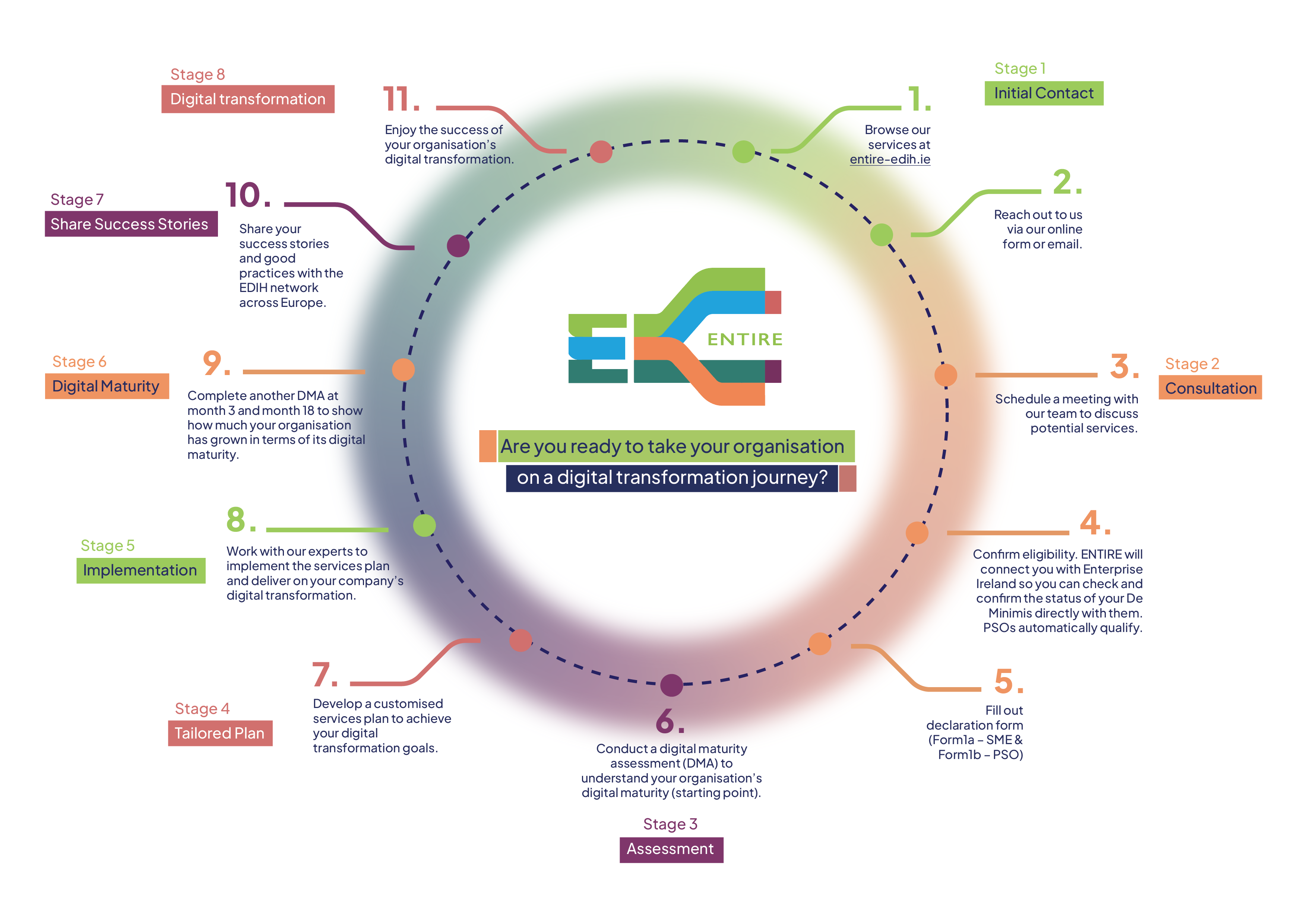 ENTIRE

Are you ready to take your organisation on a digital transformation journey?

Stage 1
Initial Contact

1.
Browse our services at entire-edih.ie

2.
Reach out to us via our online form or email.

Stage 2
Consultation

3.
Schedule a meeting with our team to discuss potential services.

4.
Confirm eligibility. ENTIRE will connect you with Enterprise Ireland so you can check and confirm the status of your De Minimis directly with them. PSOs automatically qualify.

5.
Fill out declaration form (Form1a – SME & Form1b – PSO)

6.
Conduct a digital maturity assessment (DMA) to understand your organisation's digital maturity (starting point).

Stage 3
Assessment

Stage 4
Tailored Plan

7.
Develop a customised services plan to achieve your digital transformation goals.

Stage 5
Implementation

8.
Work with our experts to implement the services plan and deliver on your company's digital transformation.

Stage 6
Digital Maturity

9.
Complete another DMA at month 3 and month 18 to show how much your organisation has grown in terms of its digital maturity.

Stage 7
Share Success Stories

10.
Share your success stories and good practices with the EDIH network across Europe.

Stage 8
Digital transformation

11.
Enjoy the success of your organisation's digital transformation.